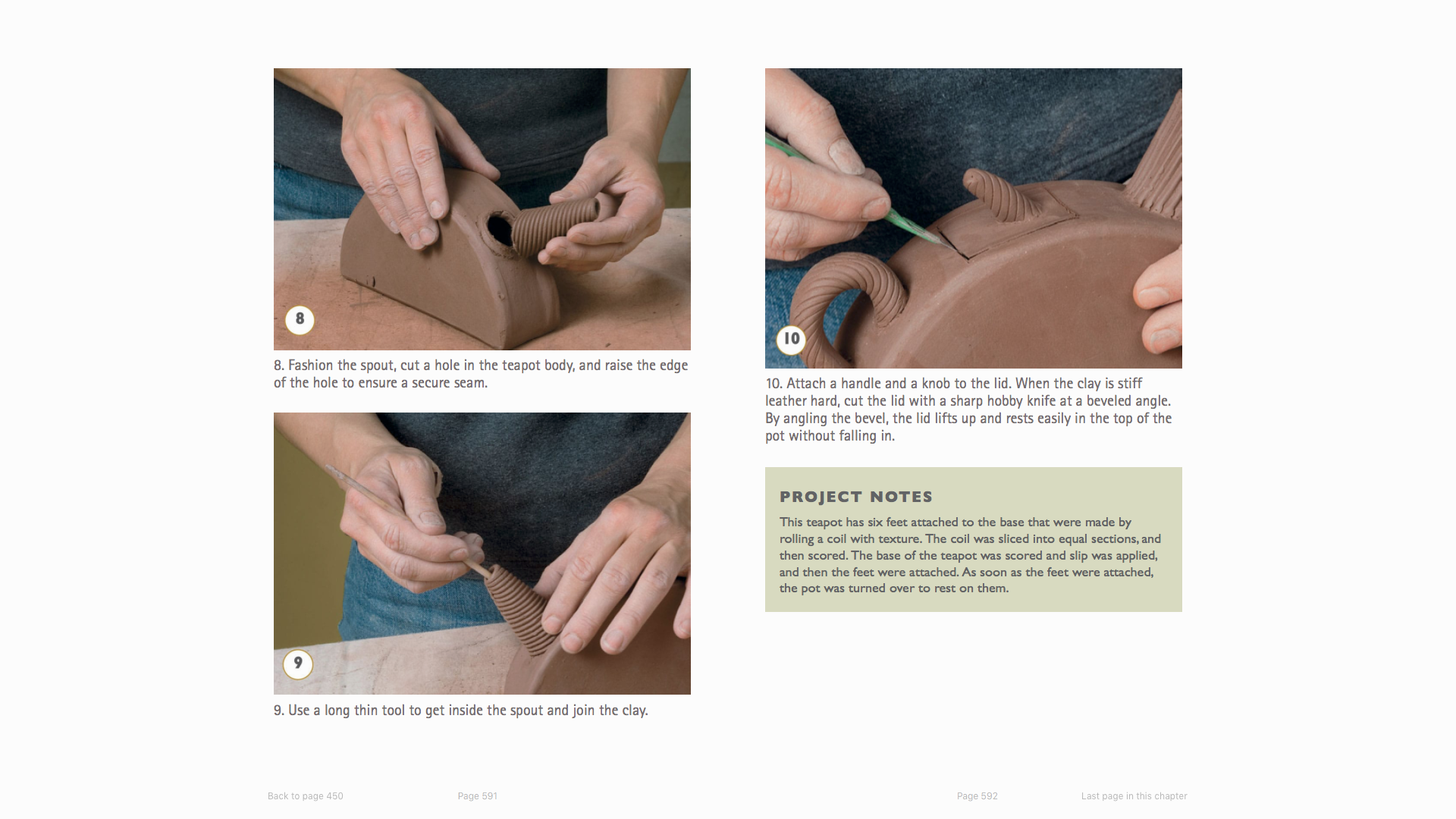 8

8. Fashion the spout, cut a hole in the teapot body, and raise the edge of the hole to ensure a secure seam.

9

9. Use a long thin tool to get inside the spout and join the clay.

10

10. Attach a handle and a knob to the lid. When the clay is stiff leather hard, cut the lid with a sharp hobby knife at a beveled angle. By angling the bevel, the lid lifts up and rests easily in the top of the pot without falling in.

PROJECT NOTES

This teapot has six feet attached to the base that were made by rolling a coil with texture. The coil was sliced into equal sections, and then scored. The base of the teapot was scored and slip was applied, and then the feet were attached. As soon as the feet were attached, the pot was turned over to rest on them.

Back to page 450 Page 591 Page 592 Last page in this chapter