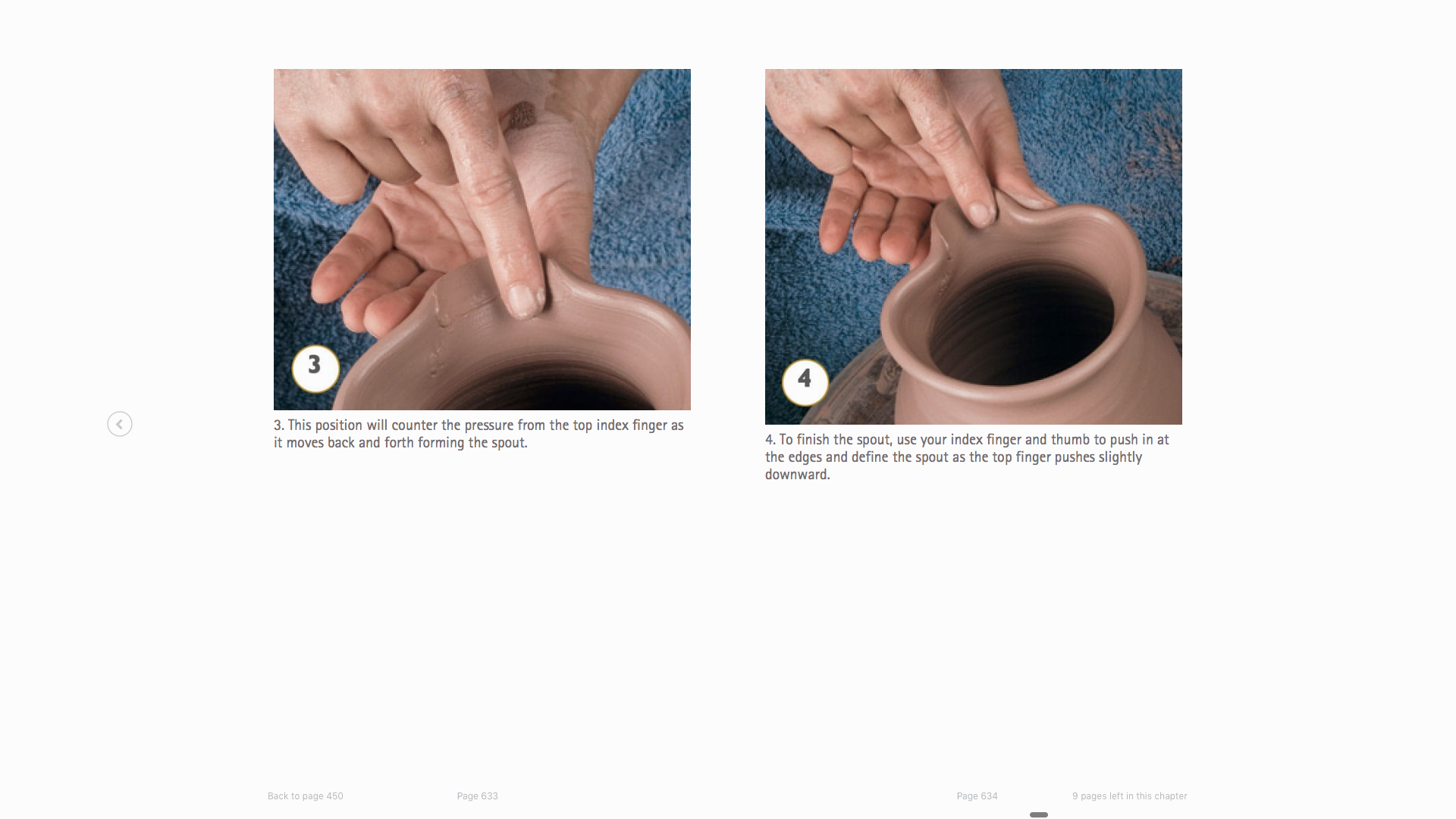 3

3. This position will counter the pressure from the top index finger as it moves back and forth forming the spout.

4

4. To finish the spout, use your index finger and thumb to push in at the edges and define the spout as the top finger pushes slightly downward.

Back to page 450

Page 633

Page 634

9 pages left in this chapter