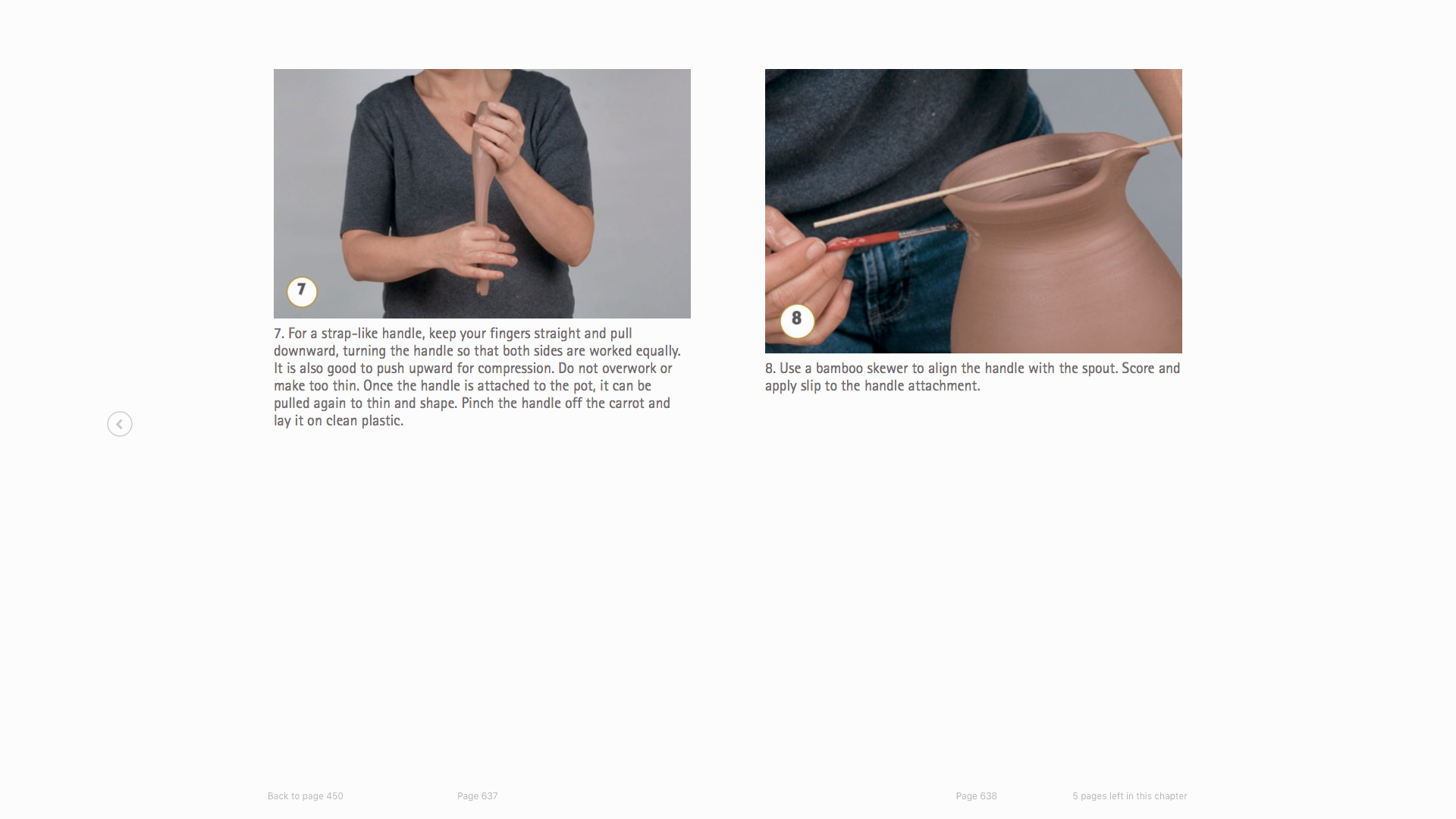 7

7. For a strap-like handle, keep your fingers straight and pull downward, turning the handle so that both sides are worked equally. It is also good to push upward for compression. Do not overwork or make too thin. Once the handle is attached to the pot, it can be pulled again to thin and shape. Pinch the handle off the carrot and lay it on clean plastic.

8

8. Use a bamboo skewer to align the handle with the spout. Score and apply slip to the handle attachment.

Back to page 450

Page 637

Page 638

5 pages left in this chapter