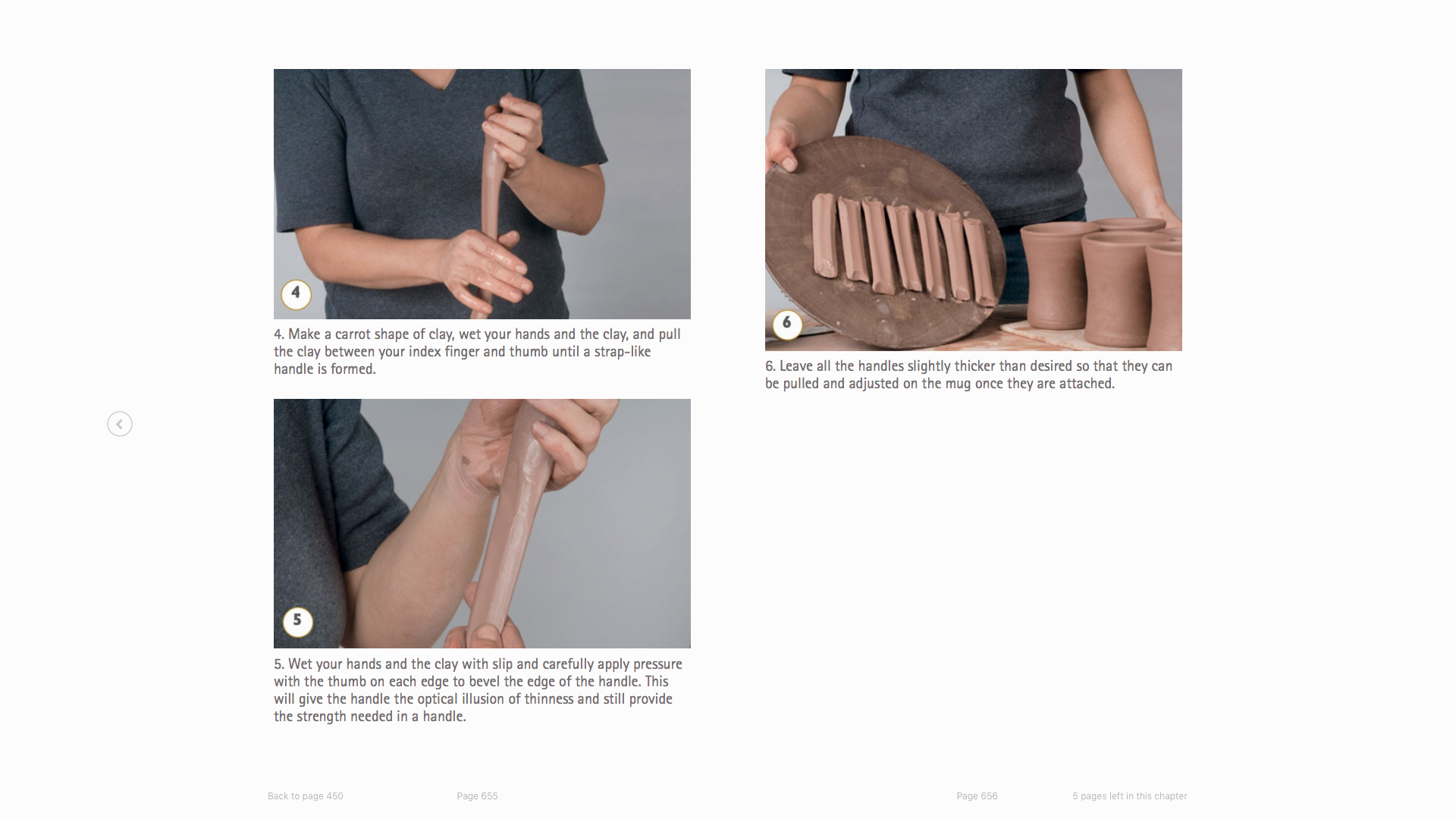 4

4. Make a carrot shape of clay, wet your hands and the clay, and pull the clay between your index finger and thumb until a strap-like handle is formed.

5

5. Wet your hands and the clay with slip and carefully apply pressure with the thumb on each edge to bevel the edge of the handle. This will give the handle the optical illusion of thinness and still provide the strength needed in a handle.

6

6. Leave all the handles slightly thicker than desired so that they can be pulled and adjusted on the mug once they are attached.

Back to page 450

Page 655

Page 656

5 pages left in this chapter