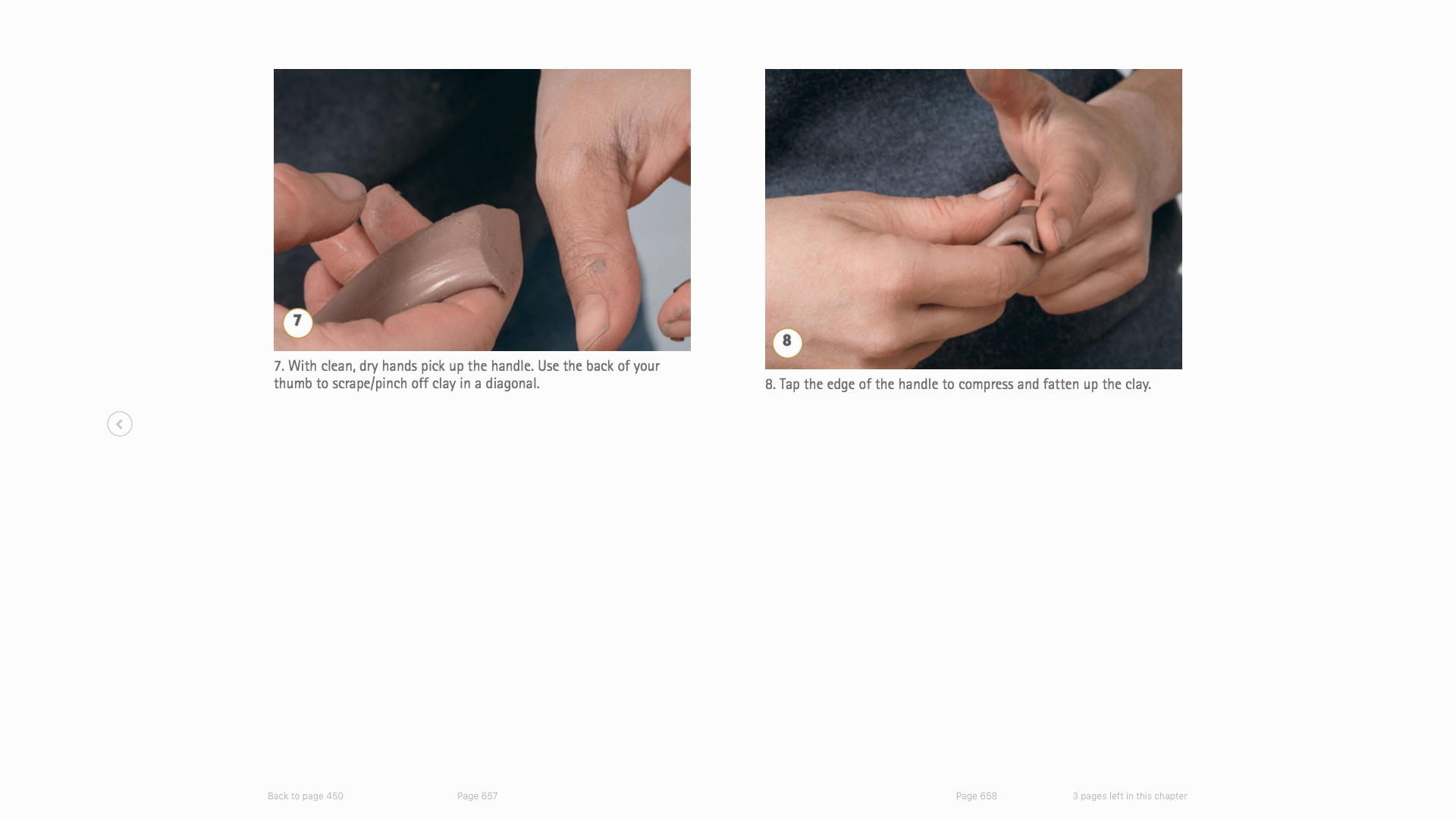 7

7. With clean, dry hands pick up the handle. Use the back of your thumb to scrape/pinch off clay in a diagonal.

8

8. Tap the edge of the handle to compress and fatten up the clay.

Back to page 450

Page 657

Page 658

3 pages left in this chapter