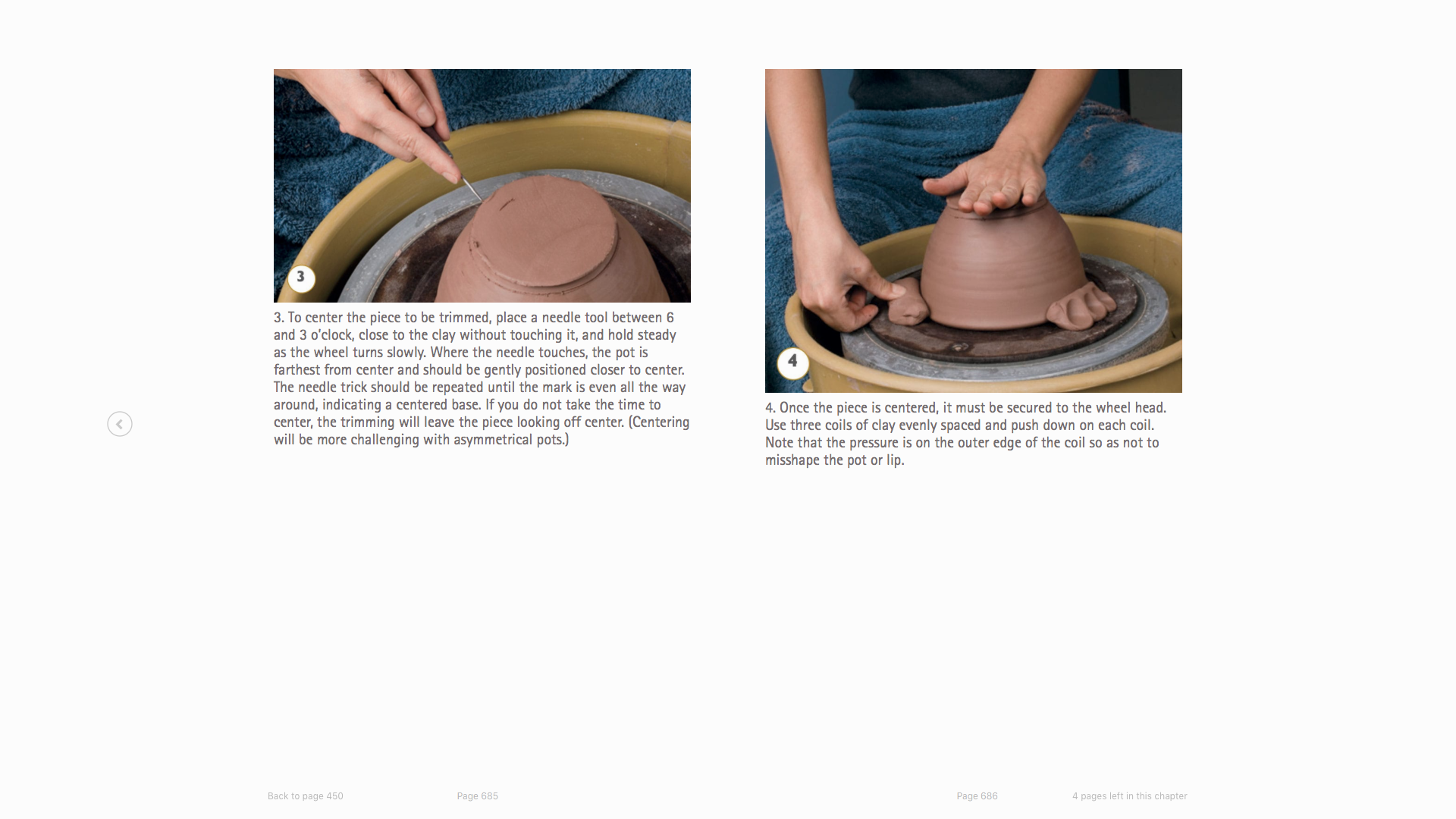 3

3. To center the piece to be trimmed, place a needle tool between 6 and 3 o'clock, close to the clay without touching it, and hold steady as the wheel turns slowly. Where the needle touches, the pot is farthest from center and should be gently positioned closer to center. The needle trick should be repeated until the mark is even all the way around, indicating a centered base. If you do not take the time to center, the trimming will leave the piece looking off center. (Centering will be more challenging with asymmetrical pots.)

4

4. Once the piece is centered, it must be secured to the wheel head. Use three coils of clay evenly spaced and push down on each coil. Note that the pressure is on the outer edge of the coil so as not to misshape the pot or lip.

Back to page 450

Page 685

Page 686

4 pages left in this chapter