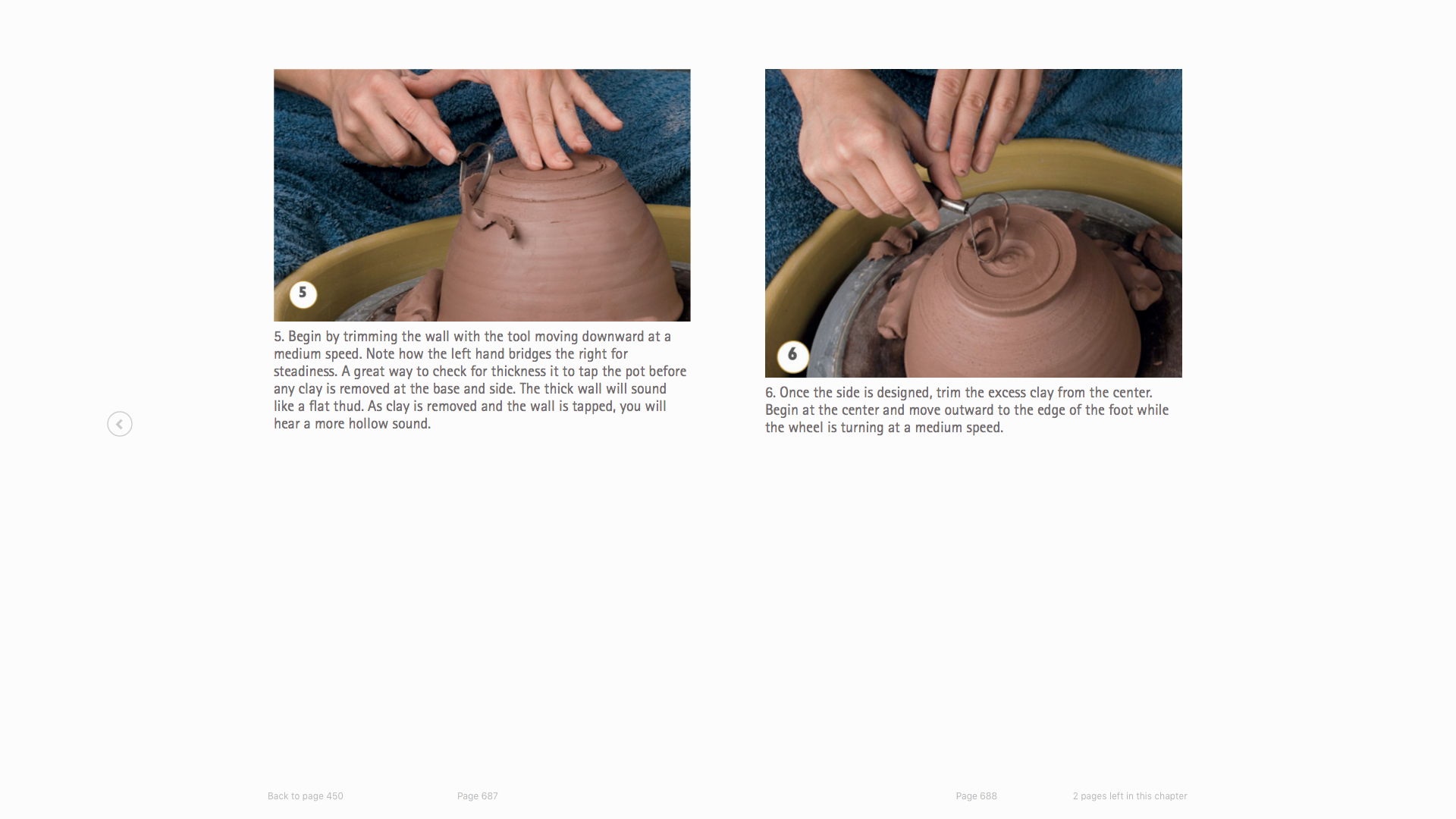 5

5. Begin by trimming the wall with the tool moving downward at a medium speed. Note how the left hand bridges the right for steadiness. A great way to check for thickness it to tap the pot before any clay is removed at the base and side. The thick wall will sound like a flat thud. As clay is removed and the wall is tapped, you will hear a more hollow sound.

6

6. Once the side is designed, trim the excess clay from the center. Begin at the center and move outward to the edge of the foot while the wheel is turning at a medium speed.

Back to page 450

Page 687

Page 688

2 pages left in this chapter