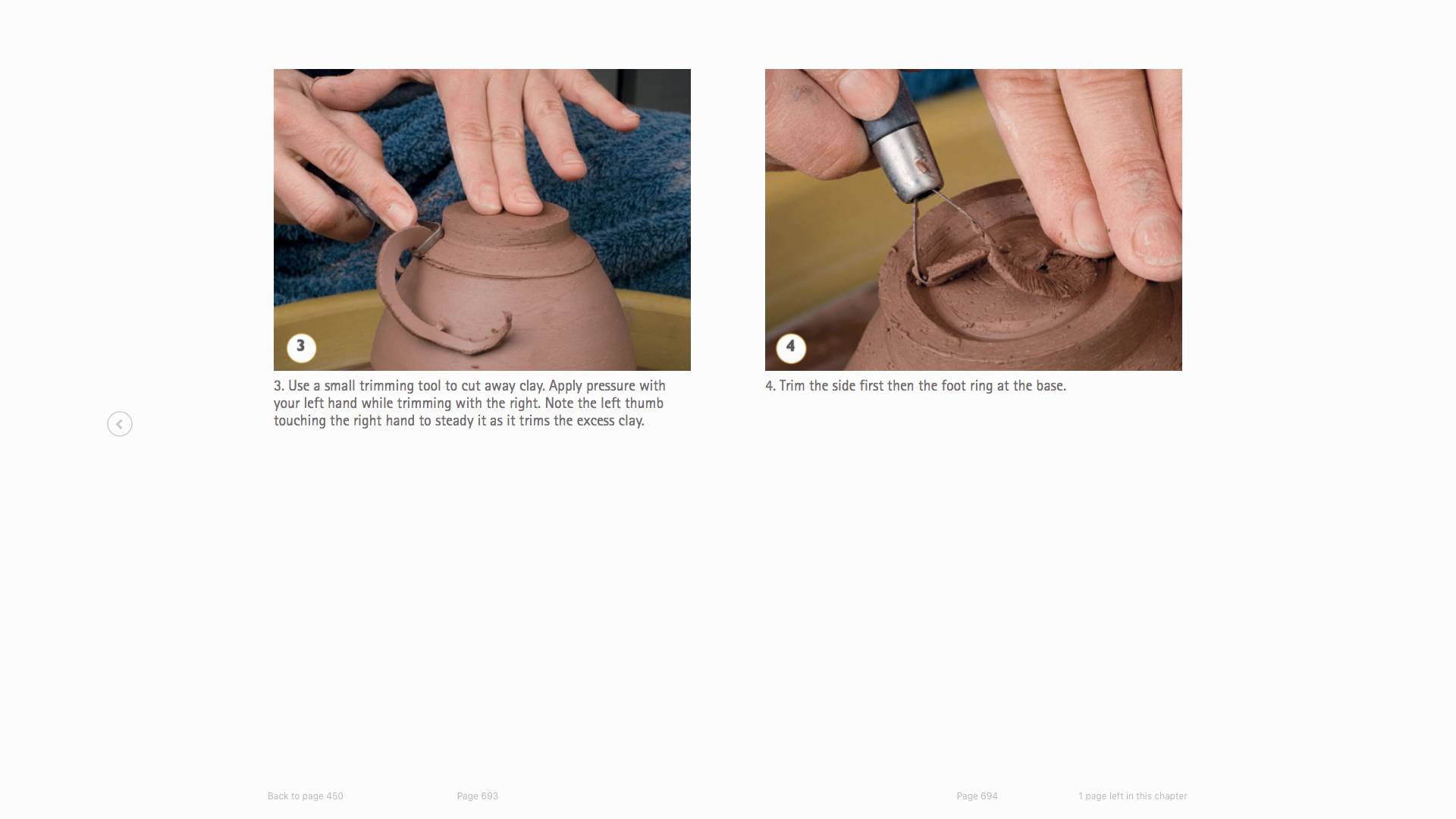 3

3. Use a small trimming tool to cut away clay. Apply pressure with your left hand while trimming with the right. Note the left thumb touching the right hand to steady it as it trims the excess clay.

4

4. Trim the side first then the foot ring at the base.

Back to page 450

Page 693

Page 694

1 page left in this chapter