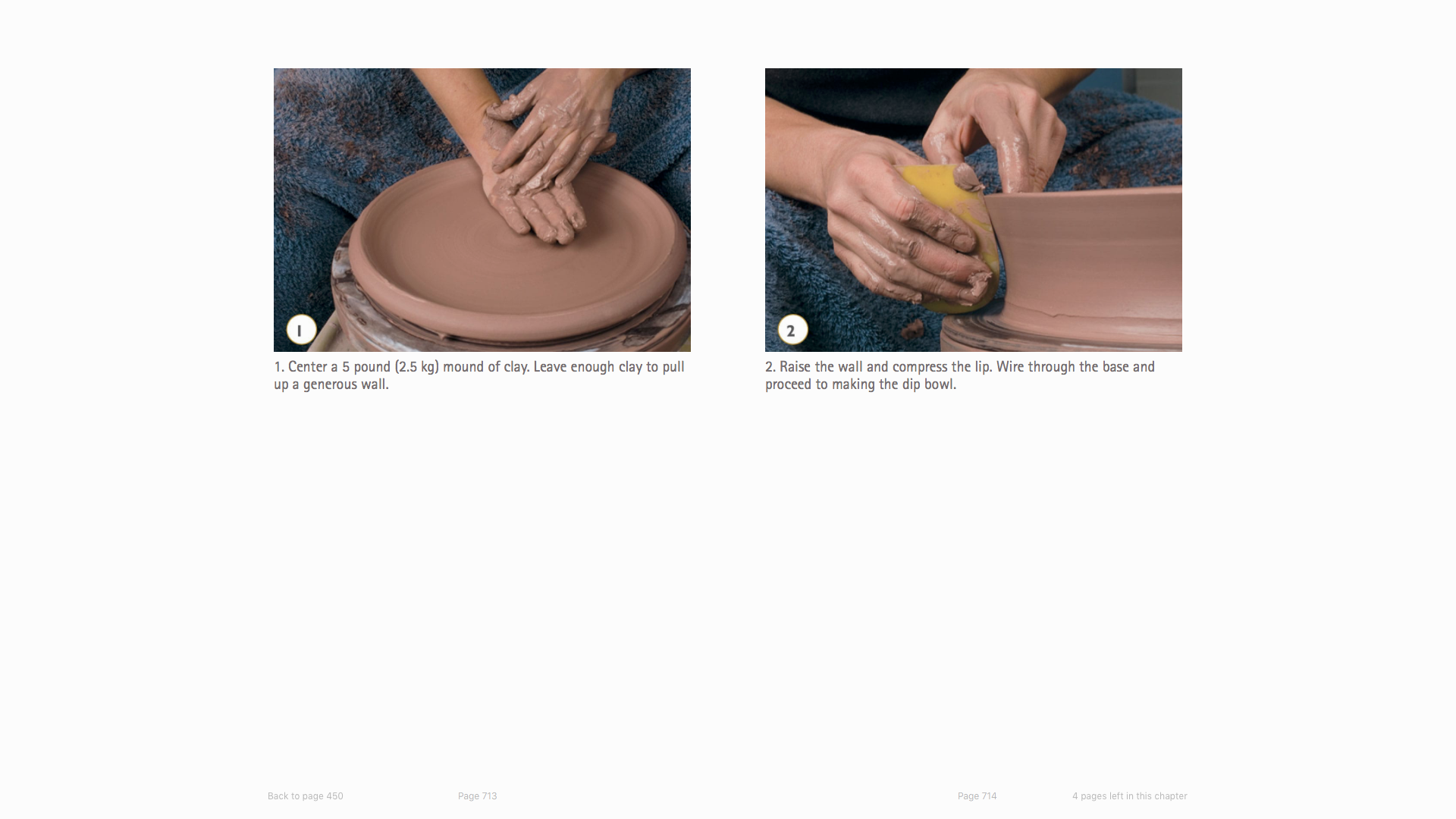 1

1. Center a 5 pound (2.5 kg) mound of clay. Leave enough clay to pull up a generous wall.

2

2. Raise the wall and compress the lip. Wire through the base and proceed to making the dip bowl.

Back to page 450

Page 713

Page 714

4 pages left in this chapter