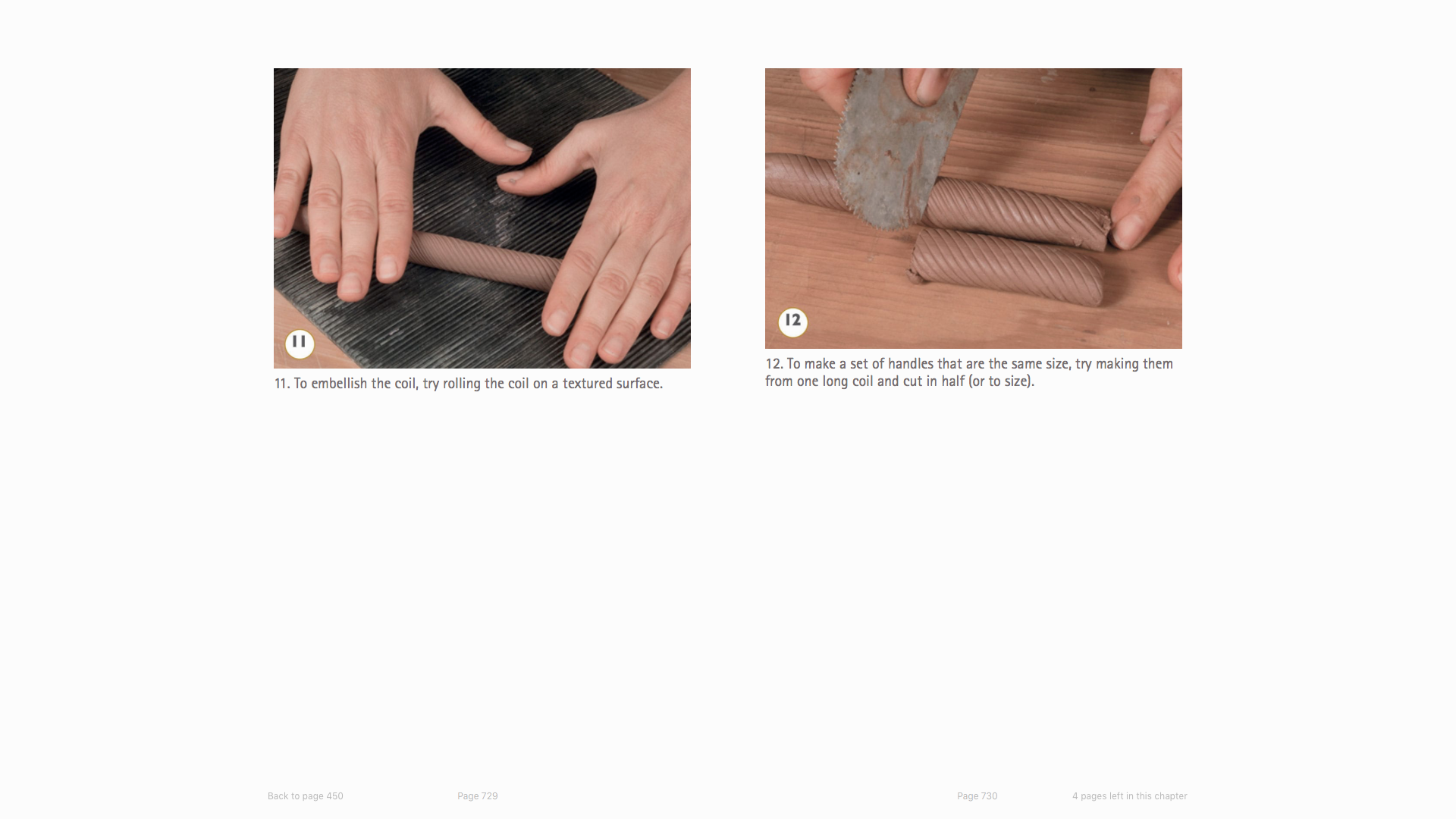 11

11. To embellish the coil, try rolling the coil on a textured surface.

12

12. To make a set of handles that are the same size, try making them from one long coil and cut in half (or to size).

Back to page 450

Page 729

Page 730

4 pages left in this chapter