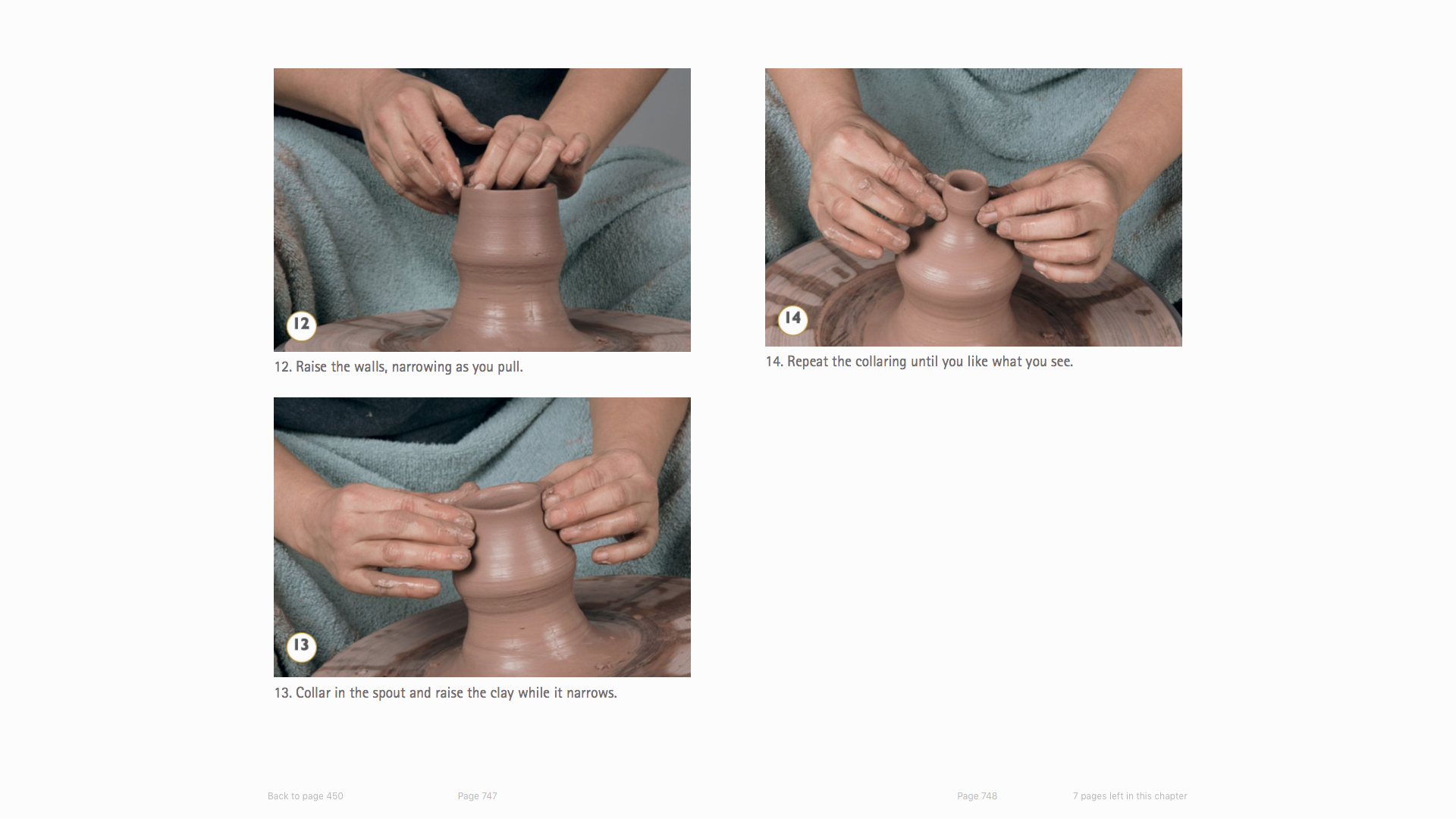 12

12. Raise the walls, narrowing as you pull.

13

13. Collar in the spout and raise the clay while it narrows.

14

14. Repeat the collaring until you like what you see.

Back to page 450

Page 747

Page 748

7 pages left in this chapter