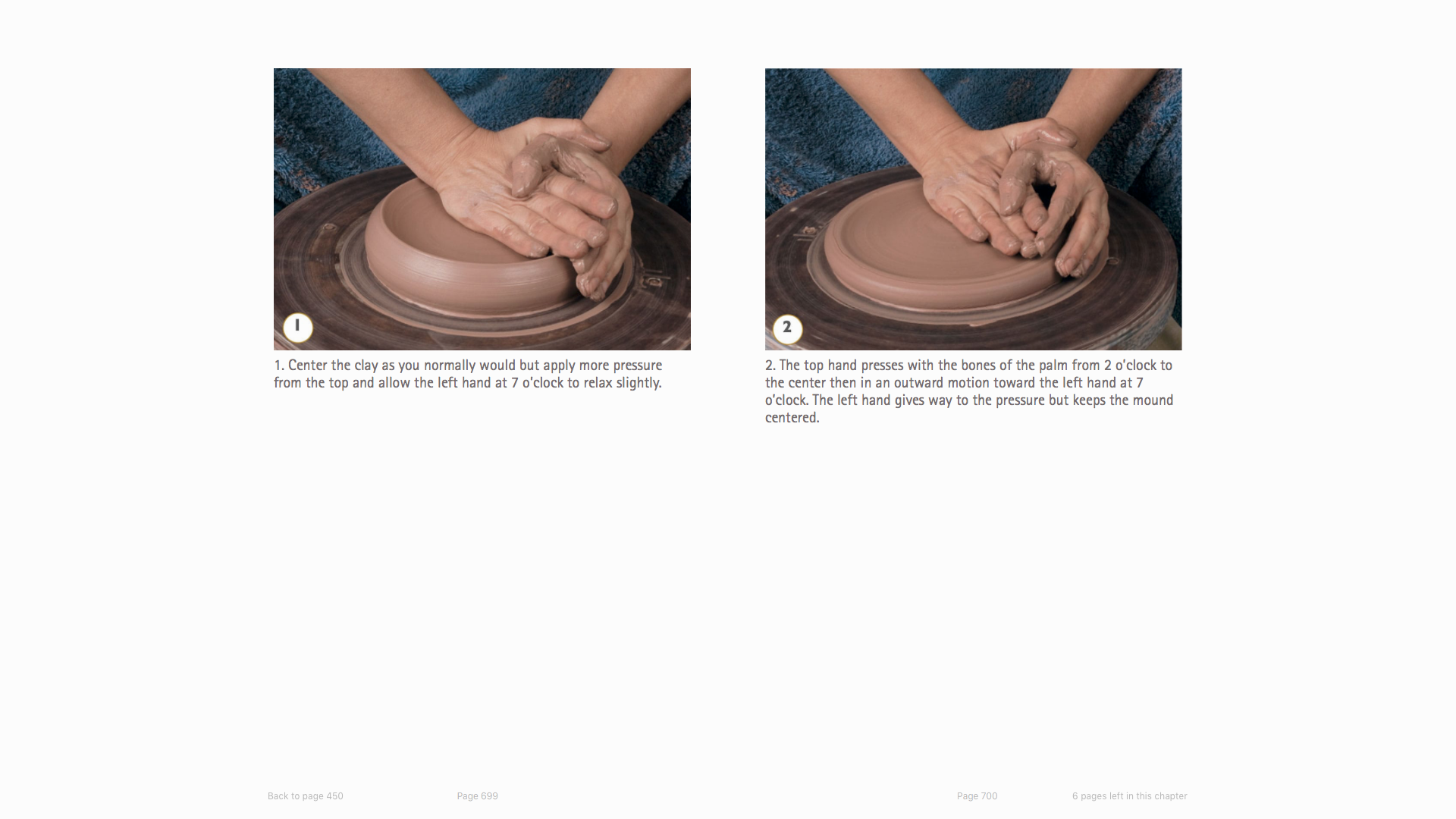 1

1. Center the clay as you normally would but apply more pressure from the top and allow the left hand at 7 o'clock to relax slightly.

2

2. The top hand presses with the bones of the palm from 2 o'clock to the center then in an outward motion toward the left hand at 7 o'clock. The left hand gives way to the pressure but keeps the mound centered.

Back to page 450

Page 699

Page 700

6 pages left in this chapter