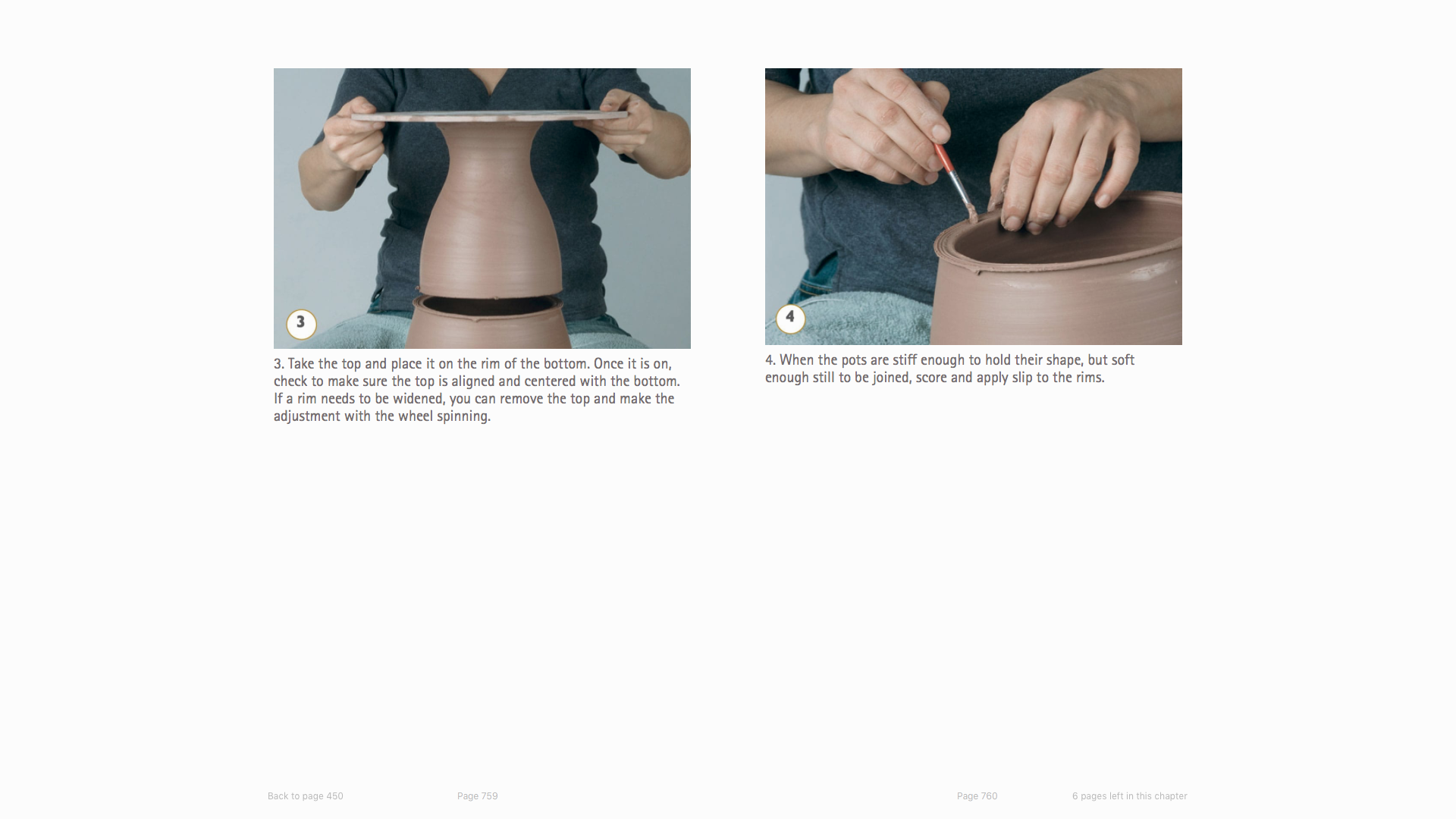 3

3. Take the top and place it on the rim of the bottom. Once it is on, check to make sure the top is aligned and centered with the bottom. If a rim needs to be widened, you can remove the top and make the adjustment with the wheel spinning.

4

4. When the pots are stiff enough to hold their shape, but soft enough still to be joined, score and apply slip to the rims.

Back to page 450

Page 759

Page 760

6 pages left in this chapter