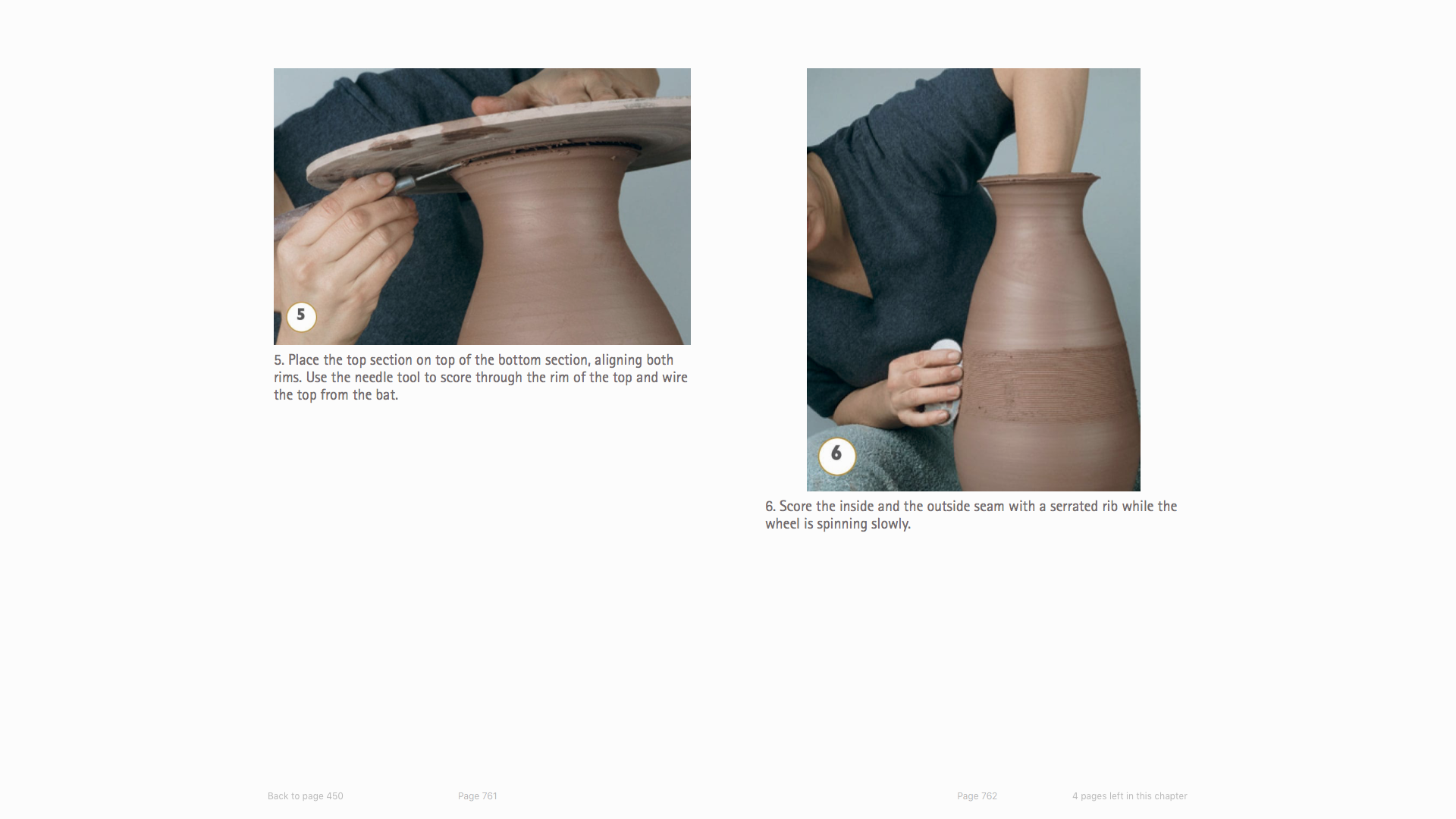 5

5. Place the top section on top of the bottom section, aligning both rims. Use the needle tool to score through the rim of the top and wire the top from the bat.

6

6. Score the inside and the outside seam with a serrated rib while the wheel is spinning slowly.

Back to page 450

Page 761

Page 762

4 pages left in this chapter