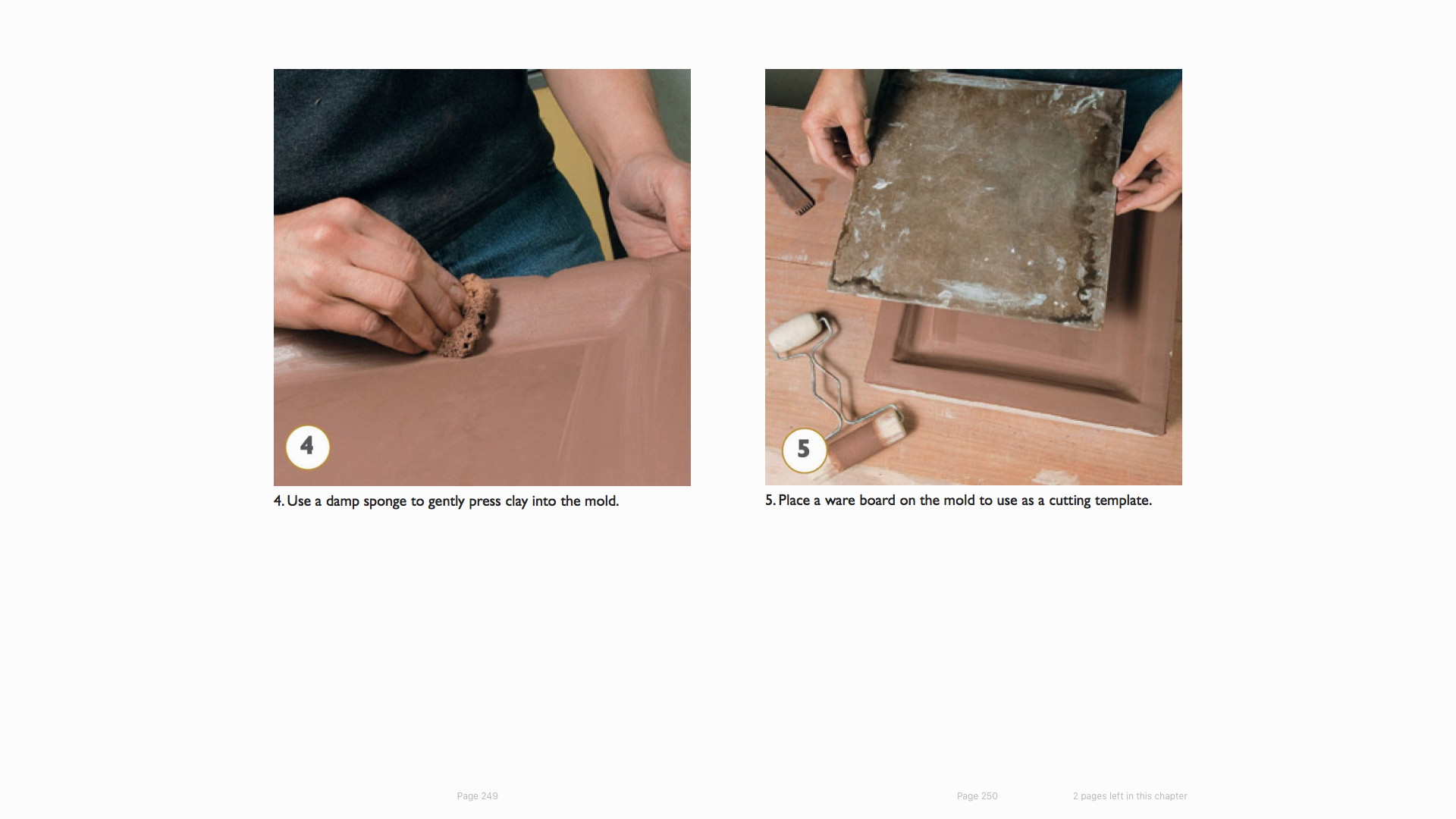 4

4. Use a damp sponge to gently press clay into the mold.

Page 249

5

5. Place a ware board on the mold to use as a cutting template.

Page 250

2 pages left in this chapter