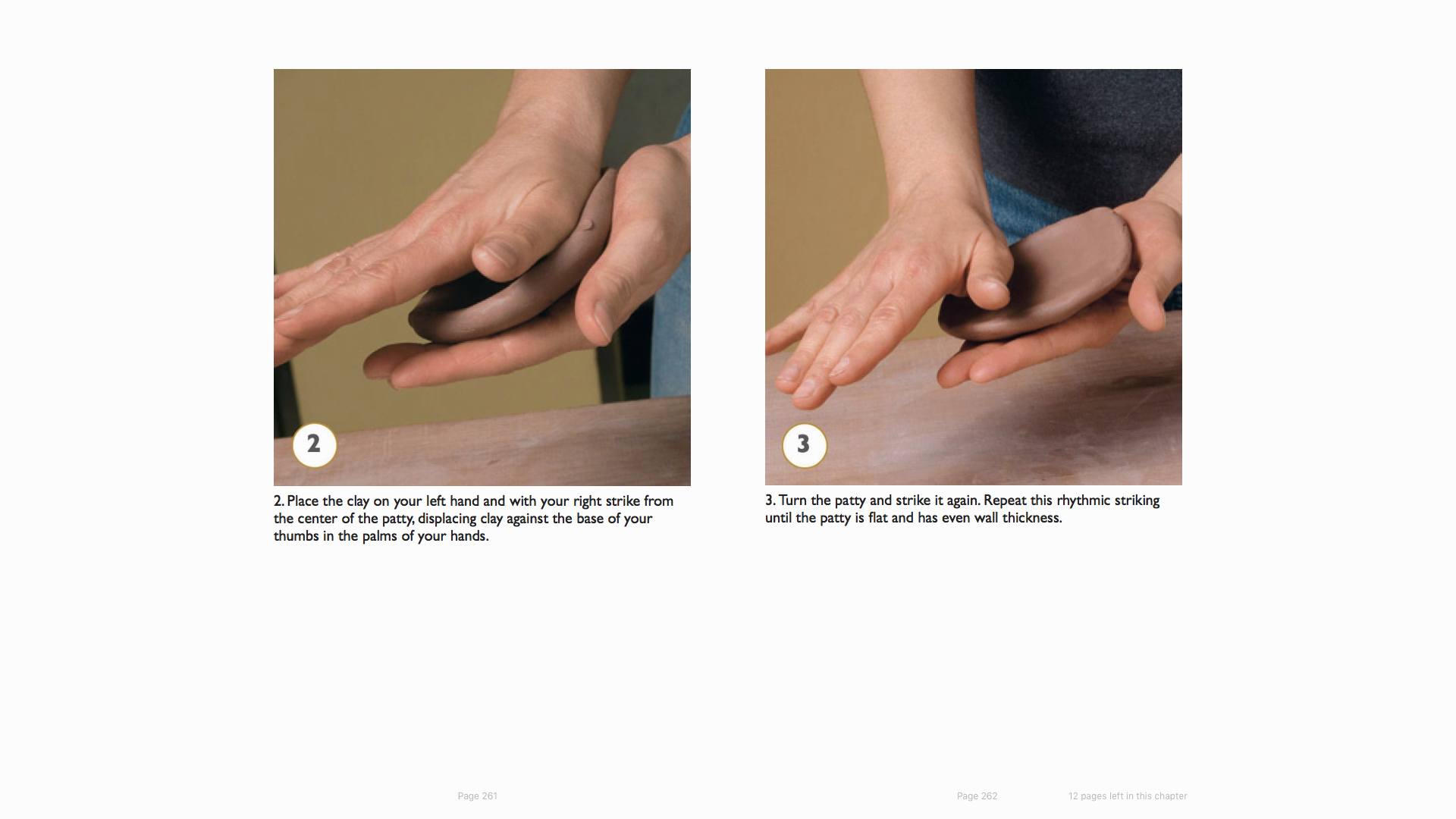 2

2. Place the clay on your left hand and with your right strike from the center of the patty, displacing clay against the base of your thumbs in the palms of your hands.

Page 261

3

3. Turn the patty and strike it again. Repeat this rhythmic striking until the patty is flat and has even wall thickness.

Page 262

12 pages left in this chapter