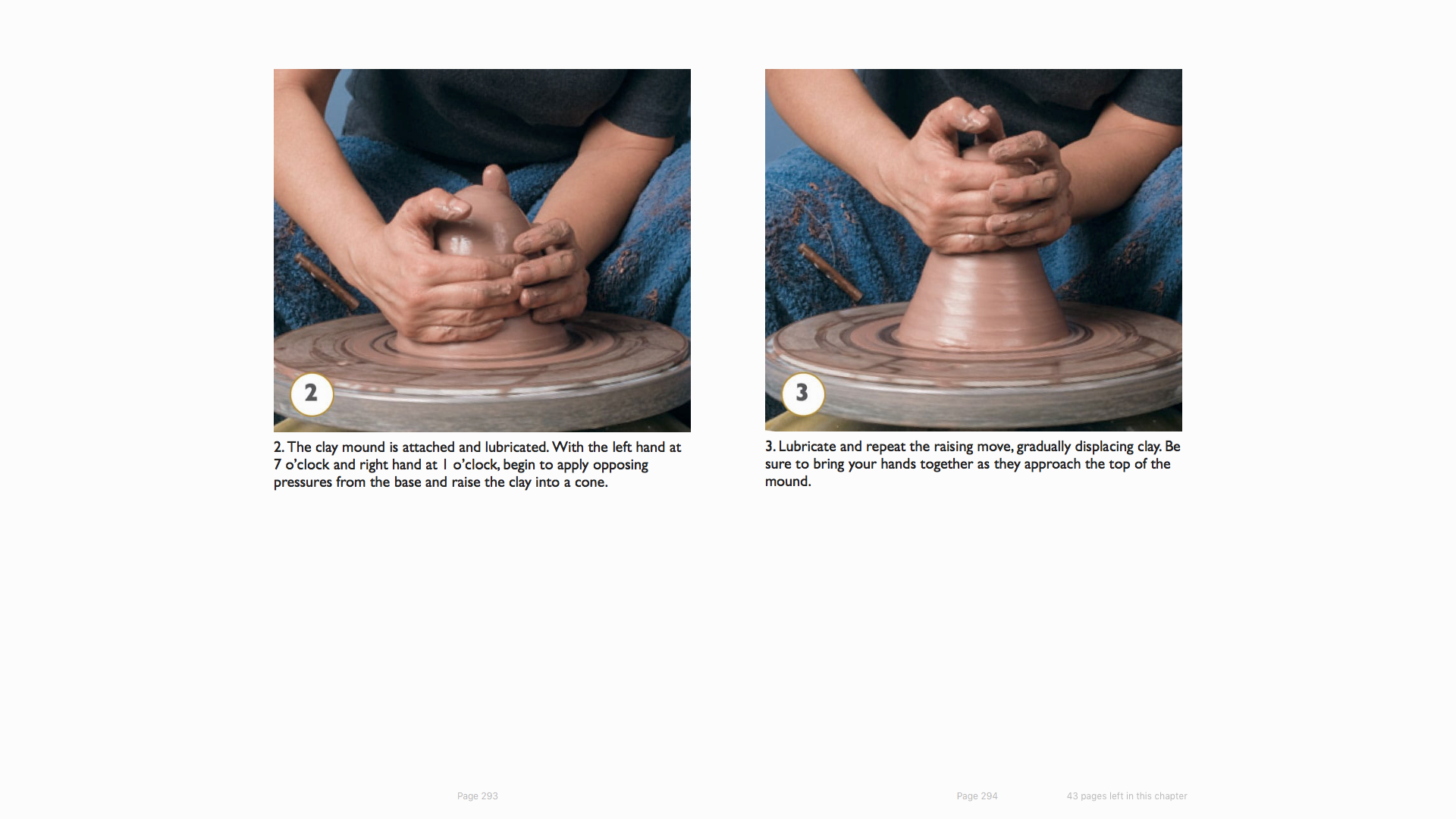 2

2. The clay mound is attached and lubricated. With the left hand at 7 o'clock and right hand at 1 o'clock, begin to apply opposing pressures from the base and raise the clay into a cone.

Page 293

3

3. Lubricate and repeat the raising move, gradually displacing clay. Be sure to bring your hands together as they approach the top of the mound.

Page 294

43 pages left in this chapter