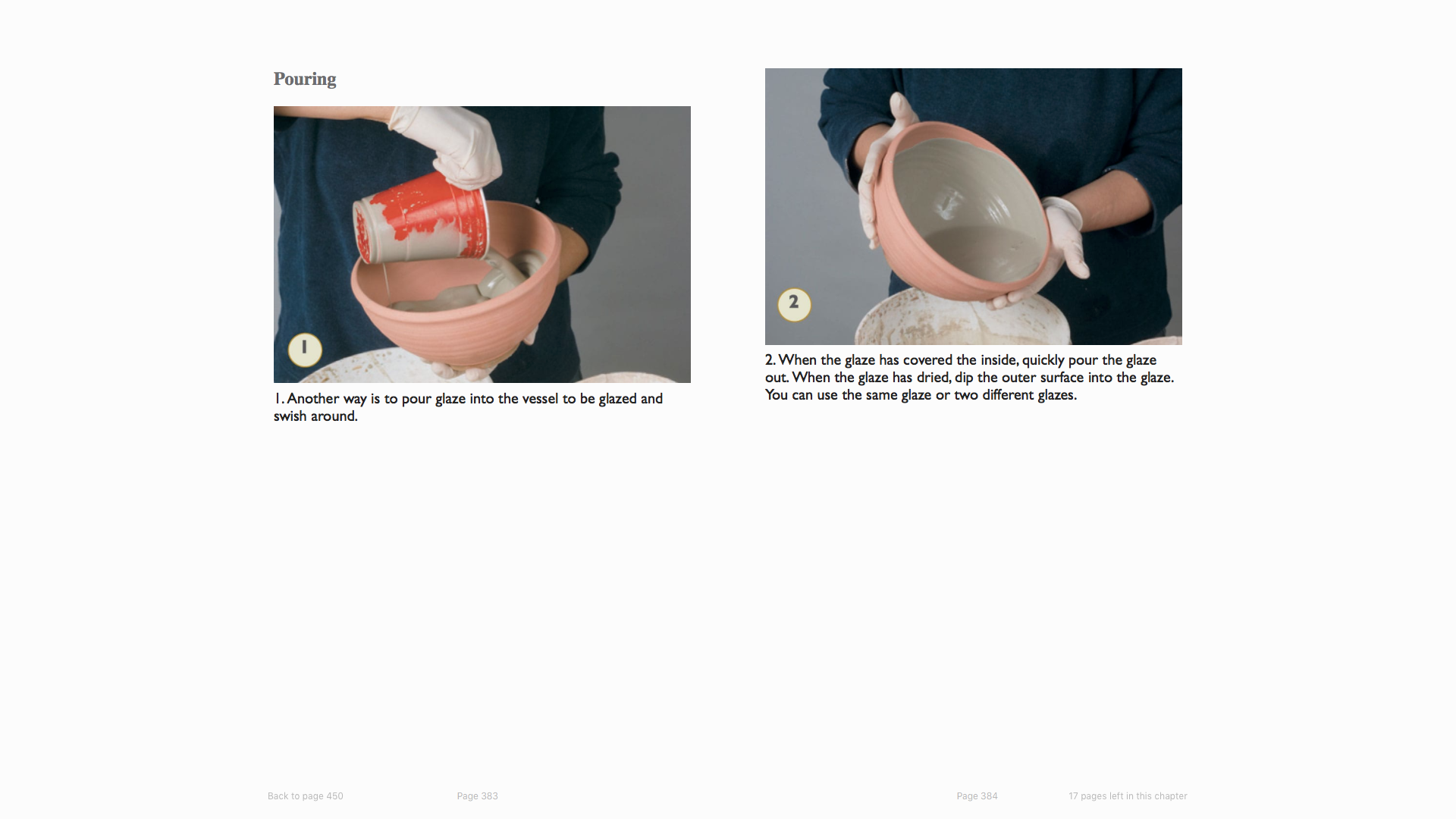 Pouring

1

1. Another way is to pour glaze into the vessel to be glazed and swish around.

2

2. When the glaze has covered the inside, quickly pour the glaze out. When the glaze has dried, dip the outer surface into the glaze. You can use the same glaze or two different glazes.

Back to page 450

Page 383

Page 384

17 pages left in this chapter