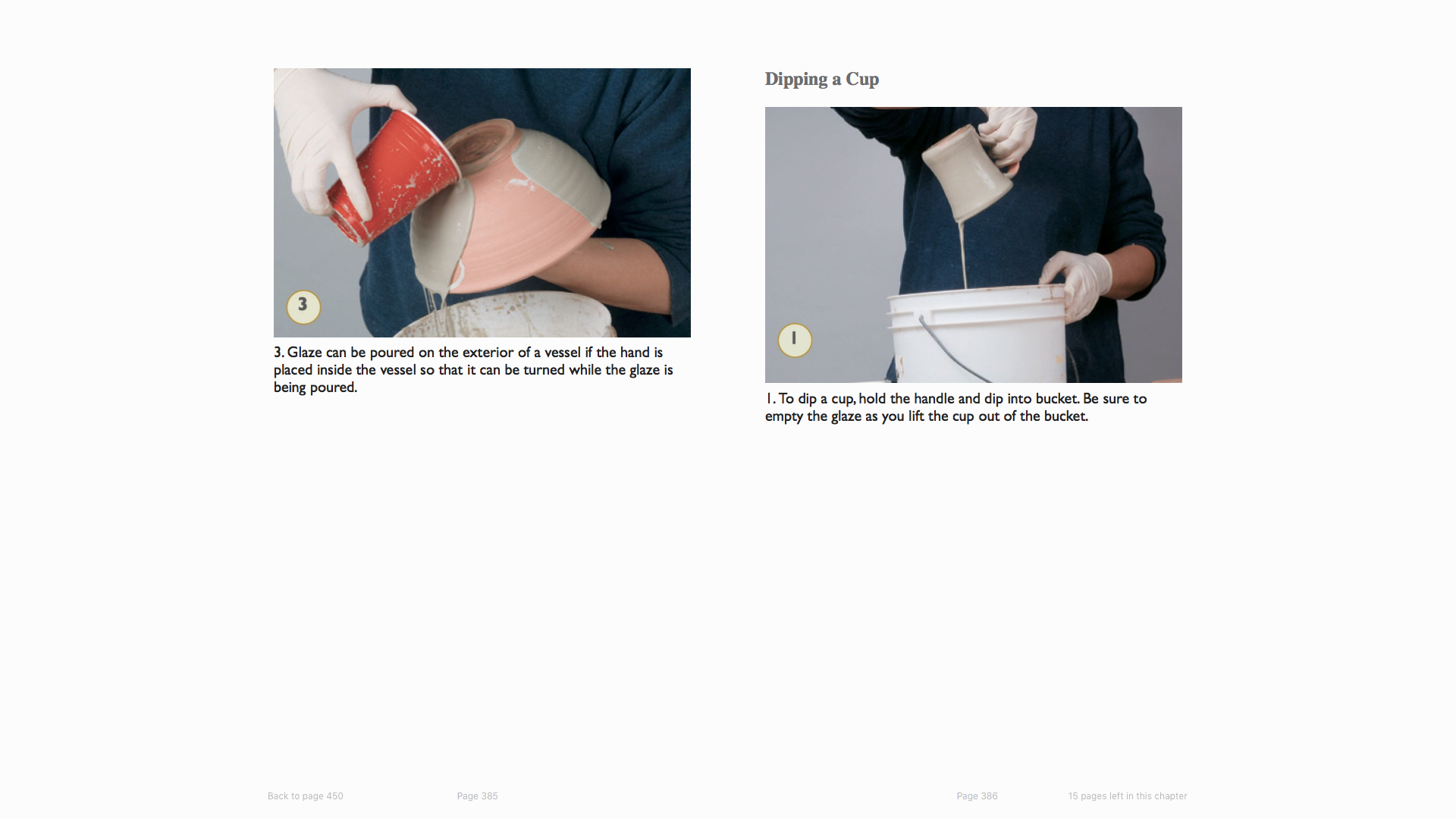 3

3. Glaze can be poured on the exterior of a vessel if the hand is placed inside the vessel so that it can be turned while the glaze is being poured.

Dipping a Cup

1

1. To dip a cup, hold the handle and dip into bucket. Be sure to empty the glaze as you lift the cup out of the bucket.

Back to page 450

Page 385

Page 386

15 pages left in this chapter